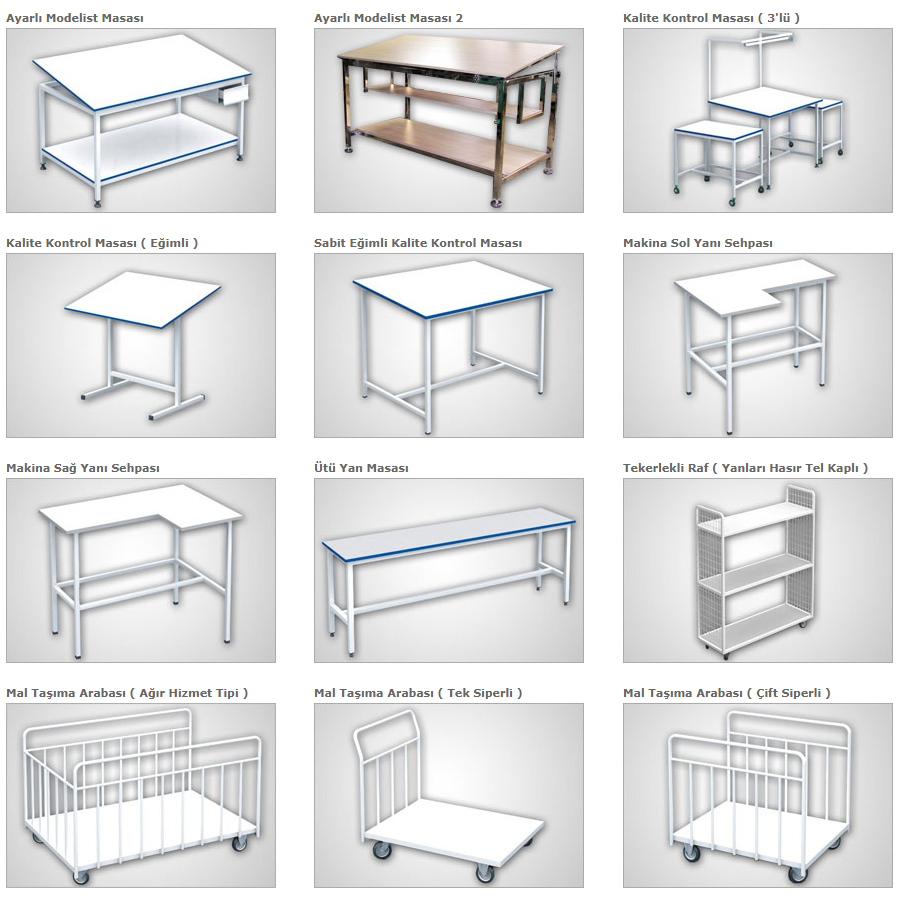 Ayarlı Modelist Masası

Ayarlı Modelist Masası 2

Kalite Kontrol Masası ( 3'lü )

Kalite Kontrol Masası ( Eğimli )

Sabit Eğimli Kalite Kontrol Masası

Makina Sol Yanı Sehpası

Makina Sağ Yanı Sehpası

Ütü Yan Masası

Tekerlekli Raf ( Yanları Hasır Tel Kaplı )

Mal Taşıma Arabası ( Ağır Hizmet Tipi )

Mal Taşıma Arabası ( Tek Siperli )

Mal Taşıma Arabası ( Çift Siperli )